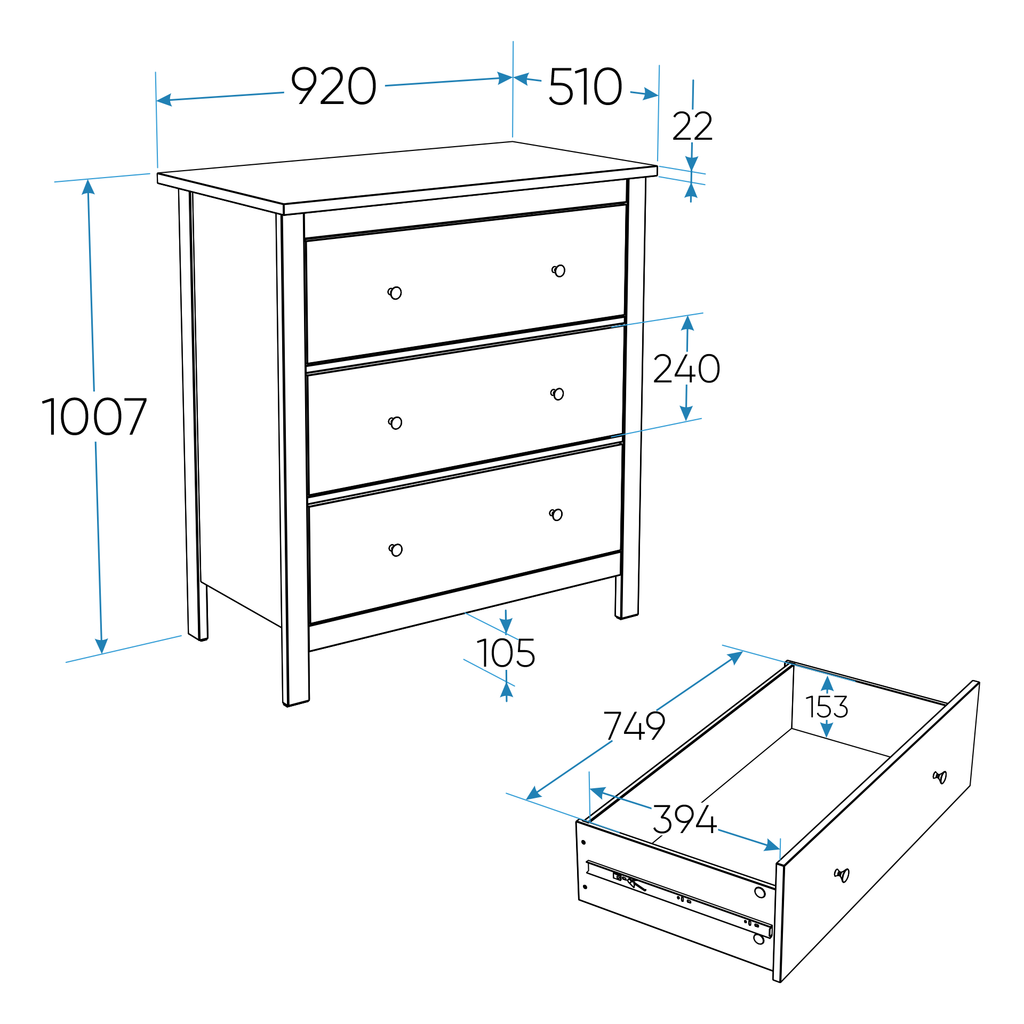 920
510
22
1007
240
105
749
153
394