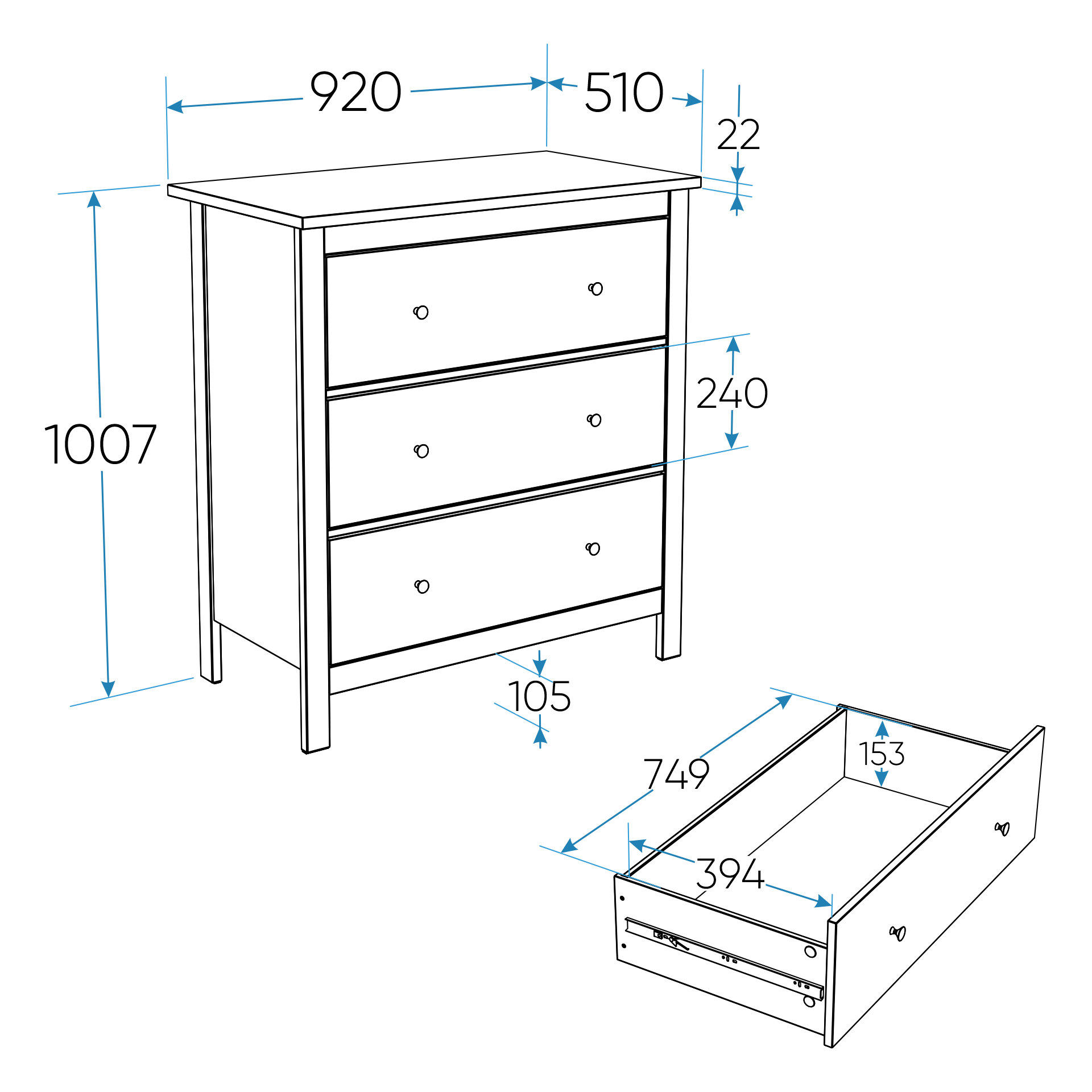 920
510
22
1007
240
105
749
153
394