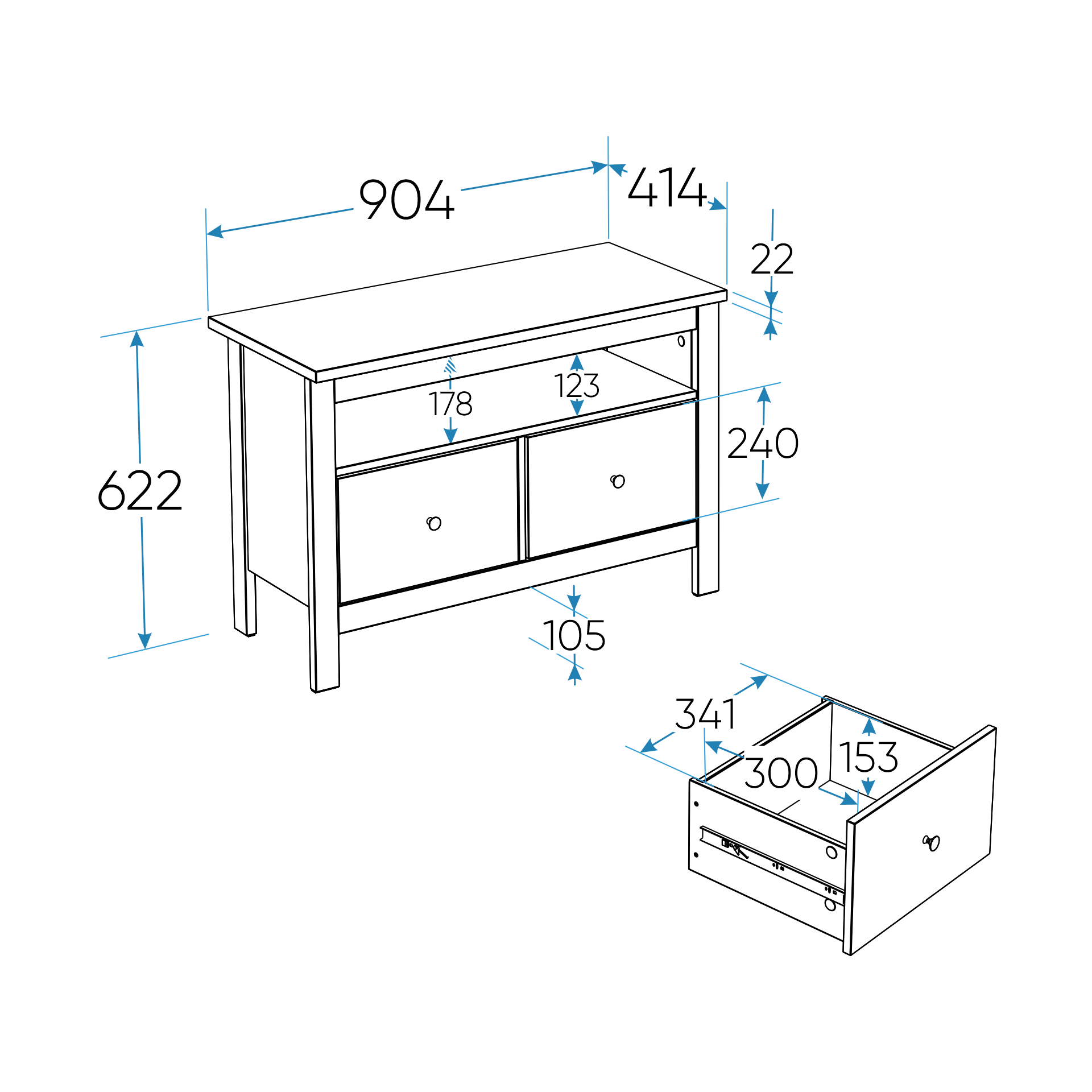 904
414
22
622
178
123
240
105
341
300
153